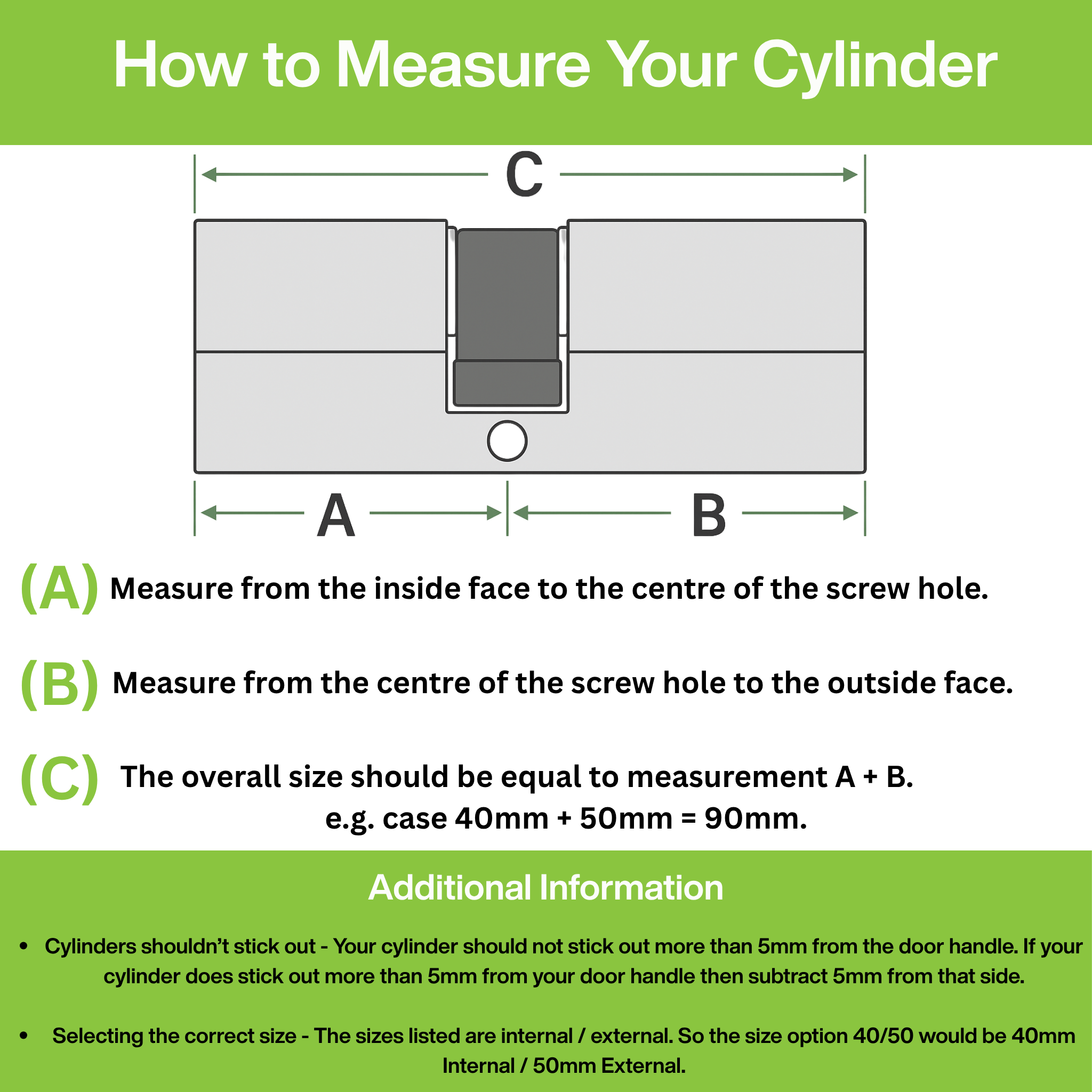 How to Measure Your Cylinder

C

A

B

(A) Measure from the inside face to the centre of the screw hole.

(B) Measure from the centre of the screw hole to the outside face.

(C) The overall size should be equal to measurement A + B. e.g. case 40mm + 50mm = 90mm.

Additional Information

• Cylinders shouldn't stick out - Your cylinder should not stick out more than 5mm from the door handle. If your cylinder does stick out more than 5mm from your door handle then subtract 5mm from that side.

• Selecting the correct size - The sizes listed are internal / external. So the size option 40/50 would be 40mm Internal / 50mm External.